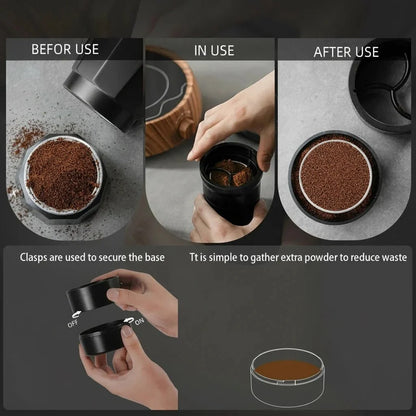 BEFOR USE

IN USE

AFTER USE

Clasps are used to secure the base

Tt is simple to gather extra powder to reduce waste

OFF

ON