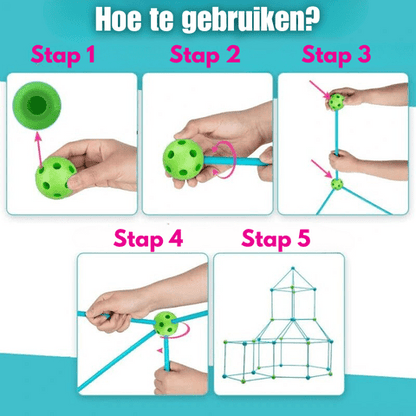 Hoe te gebruiken?

Stap 1

Stap 2

Stap 3

Stap 4

Stap 5