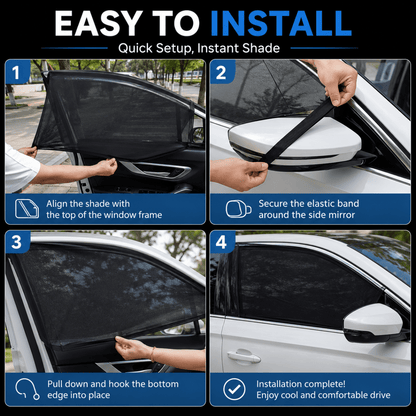 EASY TO INSTALL

Quick Setup, Instant Shade

1

Align the shade with the top of the window frame

2

Secure the elastic band around the side mirror

3

Pull down and hook the bottom edge into place

4

Installation complete! Enjoy cool and comfortable drive